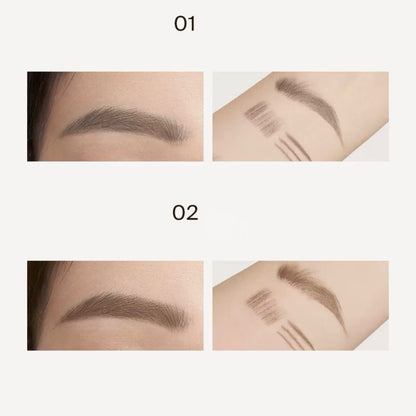 01

02